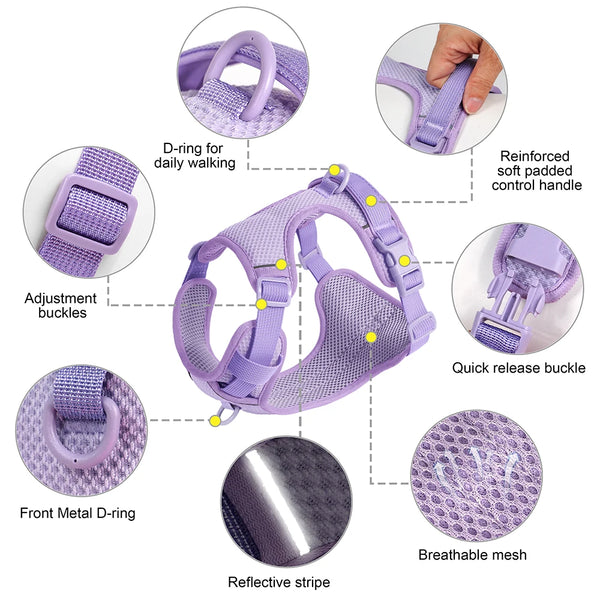 D-ring for daily walking

Reinforced soft padded control handle

Adjustment buckles

Quick release buckle

Front Metal D-ring

Reflective stripe

Breathable mesh